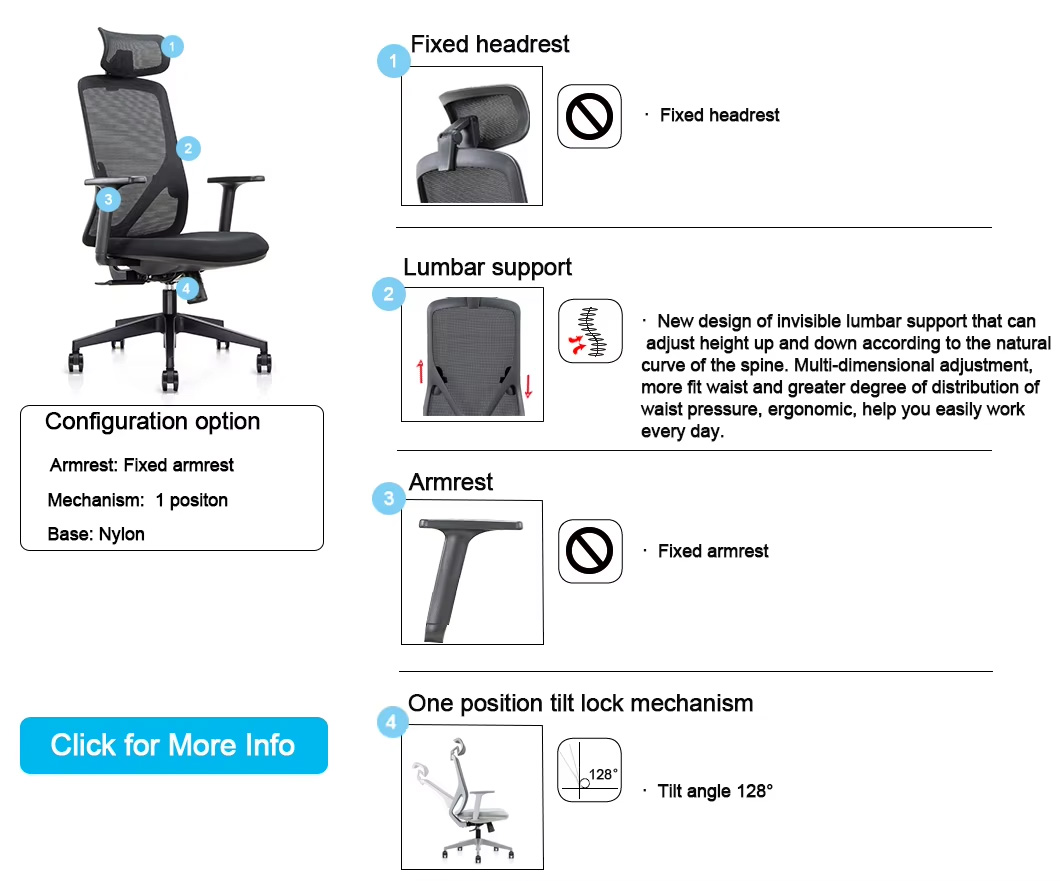 1
2
3
4

Configuration option

Armrest: Fixed armrest

Mechanism: 1 positon

Base: Nylon

Click for More Info

1 Fixed headrest

· Fixed headrest

2 Lumbar support

· New design of invisible lumbar support that can adjust height up and down according to the natural curve of the spine. Multi-dimensional adjustment, more fit waist and greater degree of distribution of waist pressure, ergonomic, help you easily work every day.

3 Armrest

· Fixed armrest

4 One position tilt lock mechanism

128°

· Tilt angle 128°